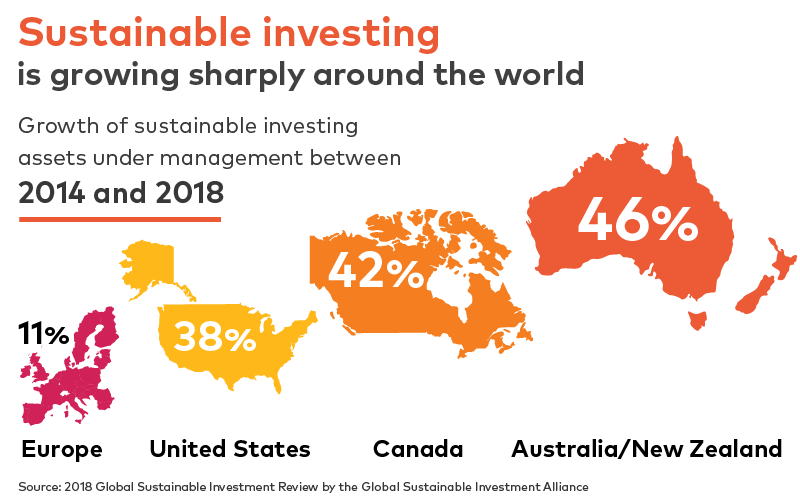 Sustainable investing
is growing sharply around the world

Growth of sustainable investing assets under management between
2014 and 2018

11%

38%

42%

46%

Europe

United States

Canada

Australia/New Zealand

Source: 2018 Global Sustainable Investment Review by the Global Sustainable Investment Alliance