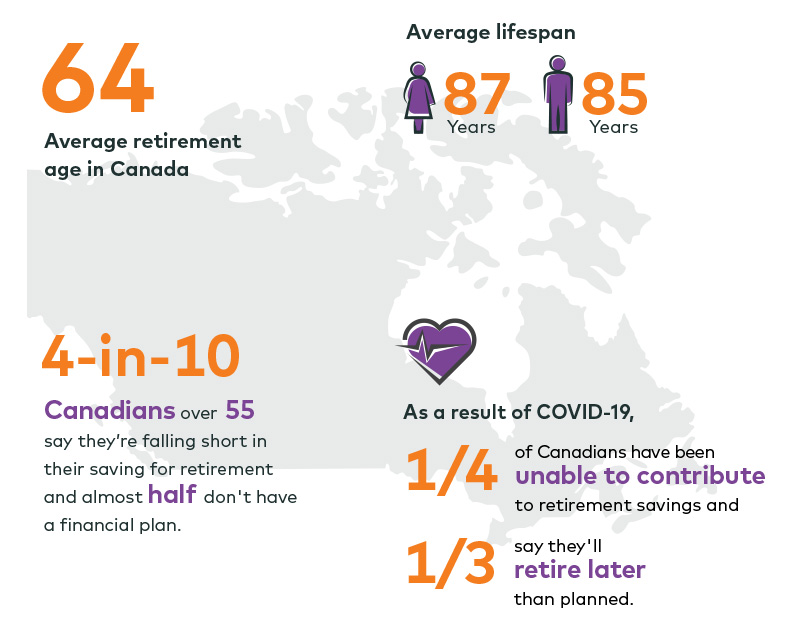 64

Average retirement age in Canada

Average lifespan

87 Years

85 Years

4-in-10

Canadians over 55 say they're falling short in their saving for retirement and almost half don't have a financial plan.

As a result of COVID-19,

1/4 of Canadians have been unable to contribute to retirement savings and

1/3 say they'll retire later than planned.