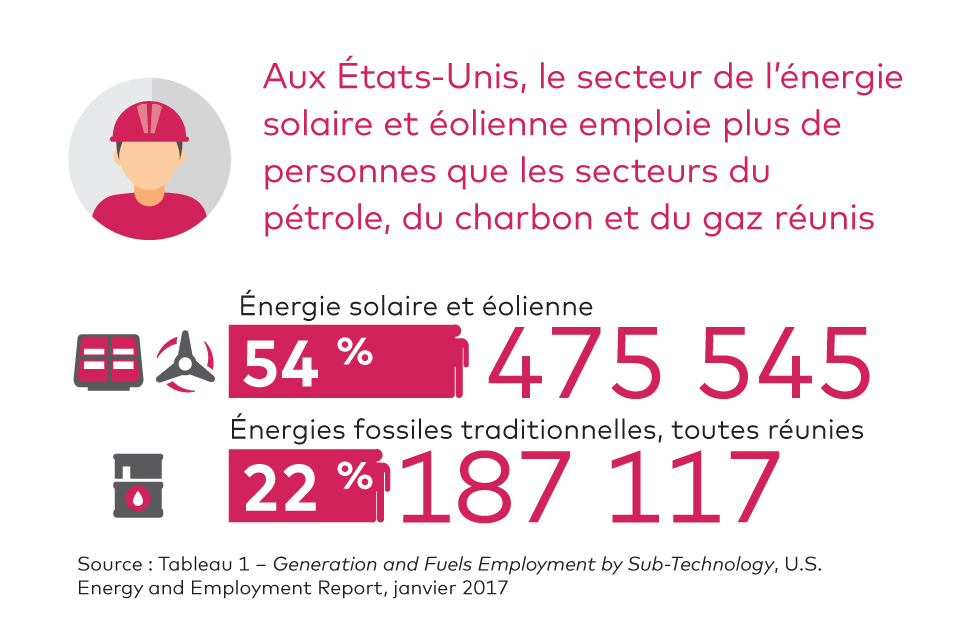 Aux États-Unis, le secteur de l'énergie solaire et éolienne emploie plus de personnes que les secteurs du pétrole, du charbon et du gaz réunis

Énergie solaire et éolienne

54 % 475 545

Énergies fossiles traditionnelles, toutes réunies

22 % 187 117

Source : Tableau 1 – Generation and Fuels Employment by Sub-Technology, U.S. Energy and Employment Report, janvier 2017